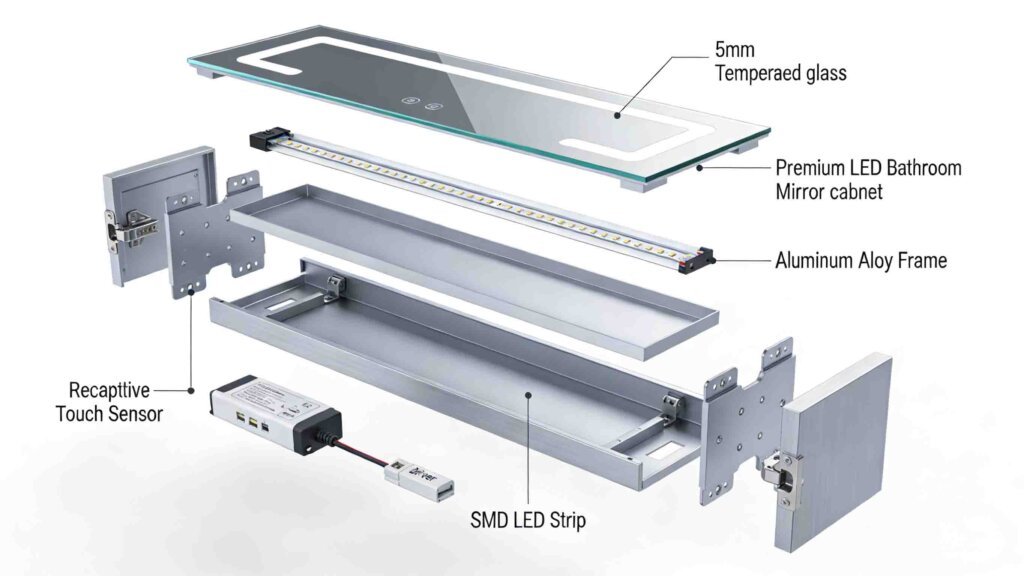 5mm
Temperaed glass

Premium LED Bathroom
Mirror cabnet

Aluminum Aloy Frame

Recapttive
Touch Sensor

Driver

SMD LED Strip