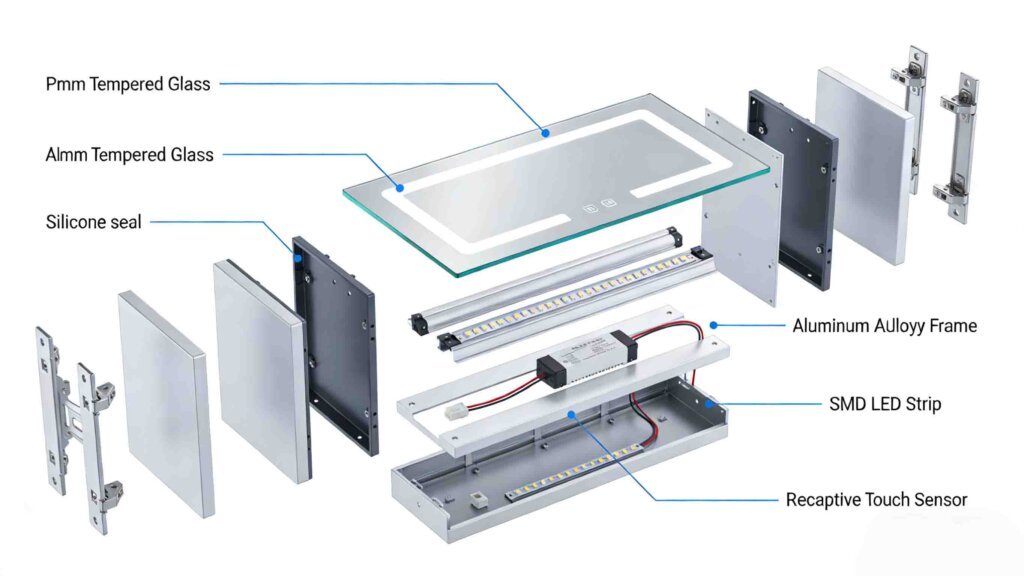 Pmm Tempered Glass

Almm Tempered Glass

Silicone seal

Aluminum AUloyy Frame

SMD LED Strip

Recaptive Touch Sensor